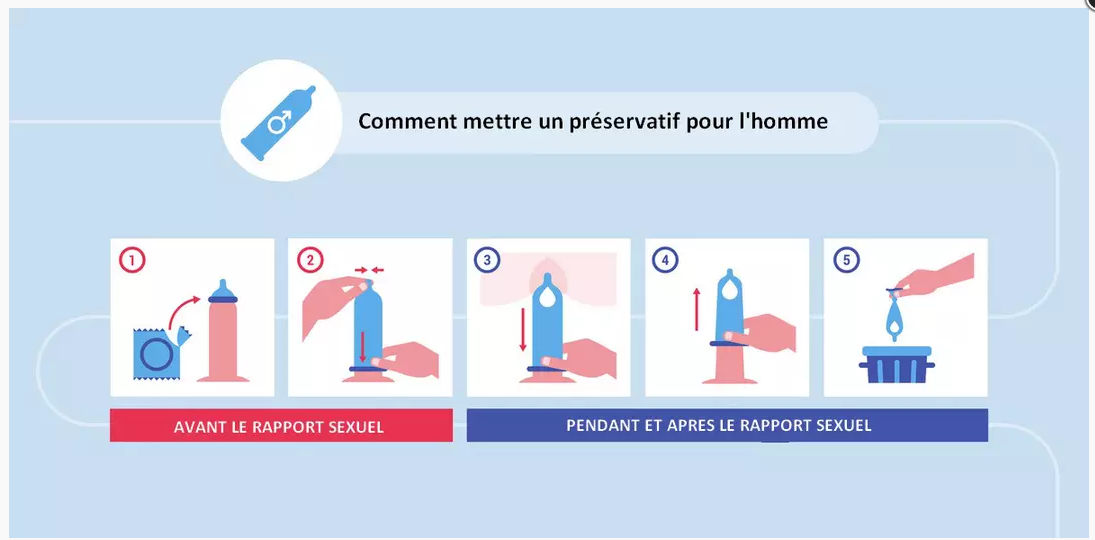 Comment mettre un préservatif pour l'homme

1

2

3

4

5

AVANT LE RAPPORT SEXUEL

PENDANT ET APRES LE RAPPORT SEXUEL